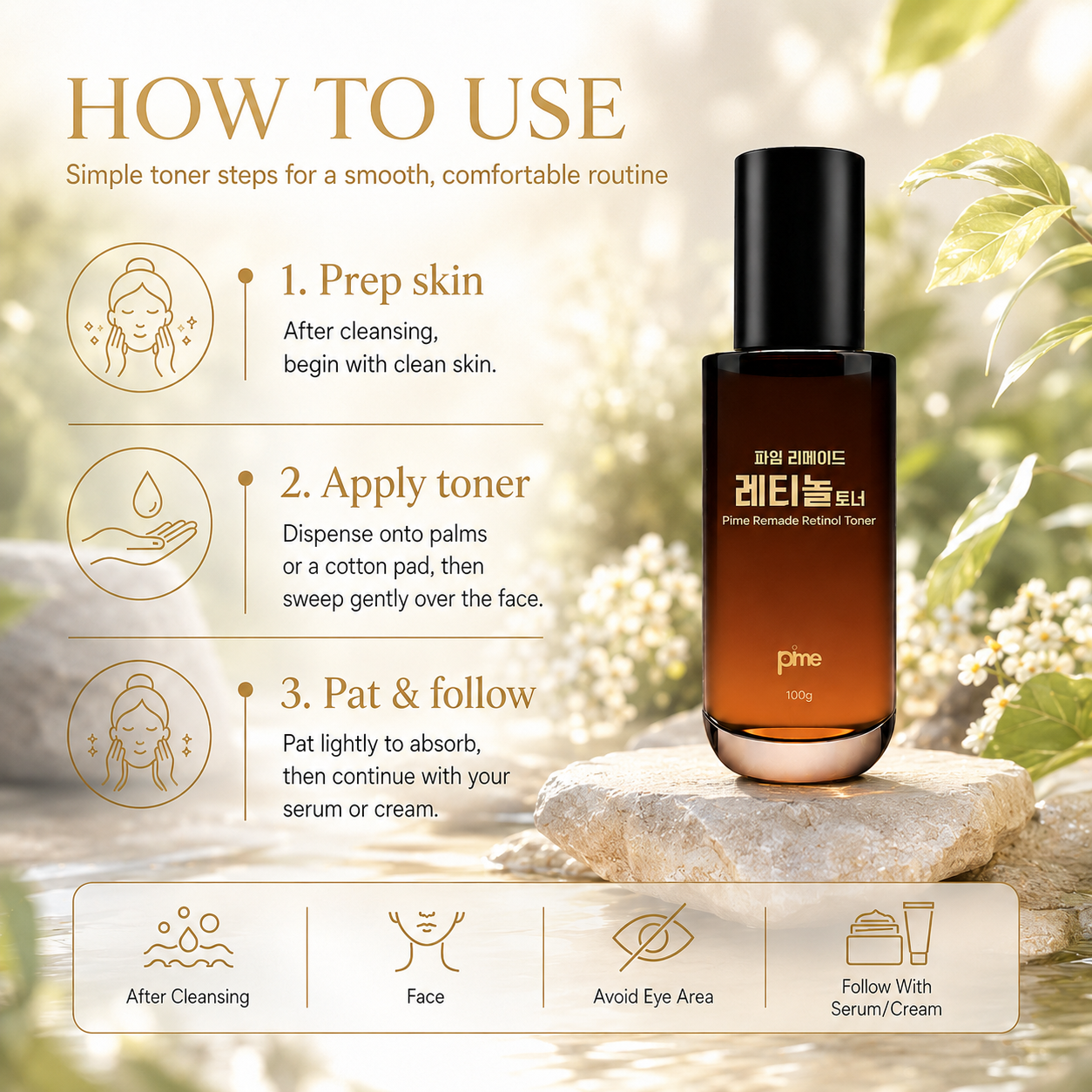 HOW TO USE

Simple toner steps for a smooth, comfortable routine

1. Prep skin

After cleansing, begin with clean skin.

2. Apply toner

Dispense onto palms or a cotton pad, then sweep gently over the face.

3. Pat & follow

Pat lightly to absorb, then continue with your serum or cream.

파임 리메이드
레티놀 토너
Pime Remade Retinol Toner

pime

100g

After Cleansing

Face

Avoid Eye Area

Follow With Serum/Cream